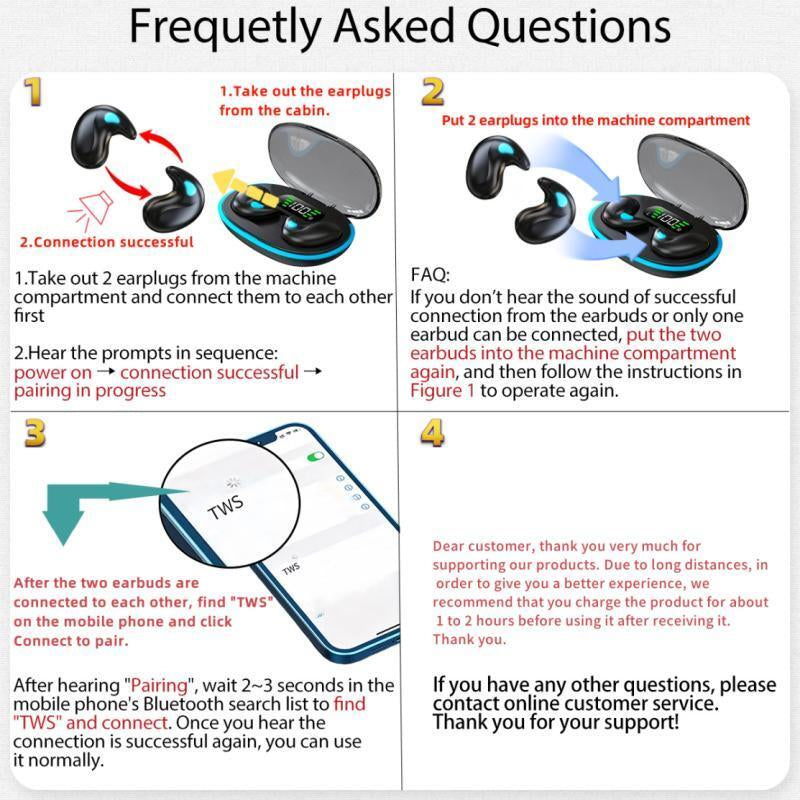 Frequetly Asked Questions

1

1.Take out the earplugs from the cabin.

2.Connection successful

100

1.Take out 2 earplugs from the machine compartment and connect them to each other first

2.Hear the prompts in sequence: power on → connection successful → pairing in progress

2

Put 2 earplugs into the machine compartment

100

FAQ:
If you don't hear the sound of successful connection from the earbuds or only one earbud can be connected, put the two earbuds into the machine compartment again, and then follow the instructions in Figure 1 to operate again.

3

TWS

TWS

After the two earbuds are connected to each other, find "TWS" on the mobile phone and click Connect to pair.

After hearing "Pairing", wait 2~3 seconds in the mobile phone's Bluetooth search list to find "TWS" and connect. Once you hear the connection is successful again, you can use it normally.

4

Dear customer, thank you very much for supporting our products. Due to long distances, in order to give you a better experience, we recommend that you charge the product for about 1 to 2 hours before using it after receiving it. Thank you.

If you have any other questions, please contact online customer service.
Thank you for your support!